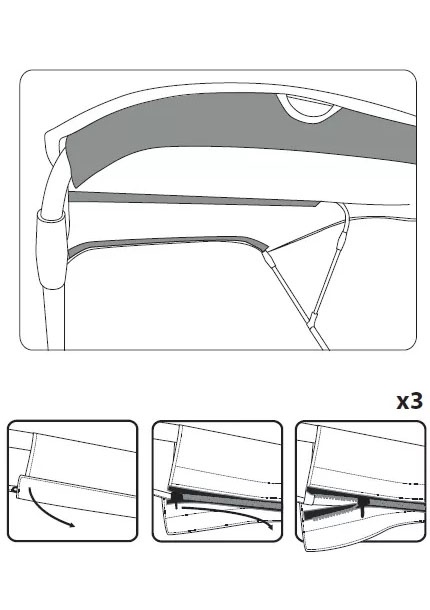 x3